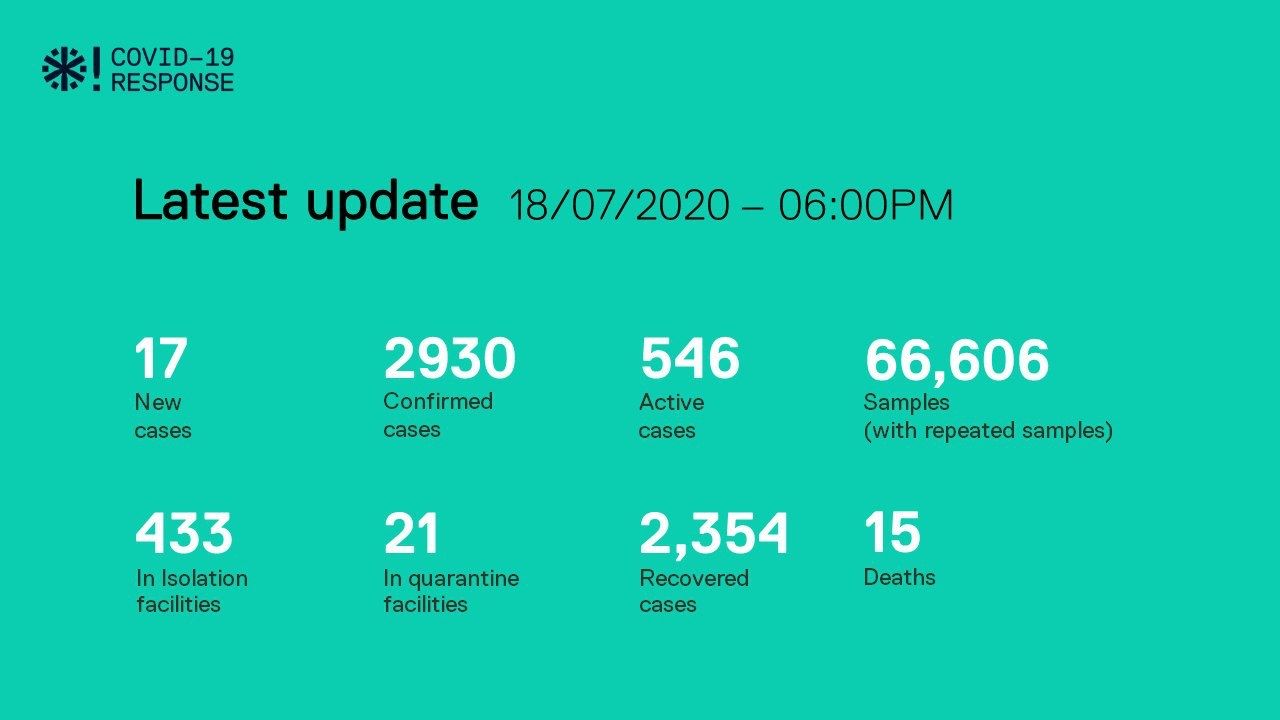 COVID-19
RESPONSE

Latest update 18/07/2020 – 06:00PM

17
New cases

2930
Confirmed cases

546
Active cases

66,606
Samples (with repeated samples)

433
In Isolation facilities

21
In quarantine facilities

2,354
Recovered cases

15
Deaths